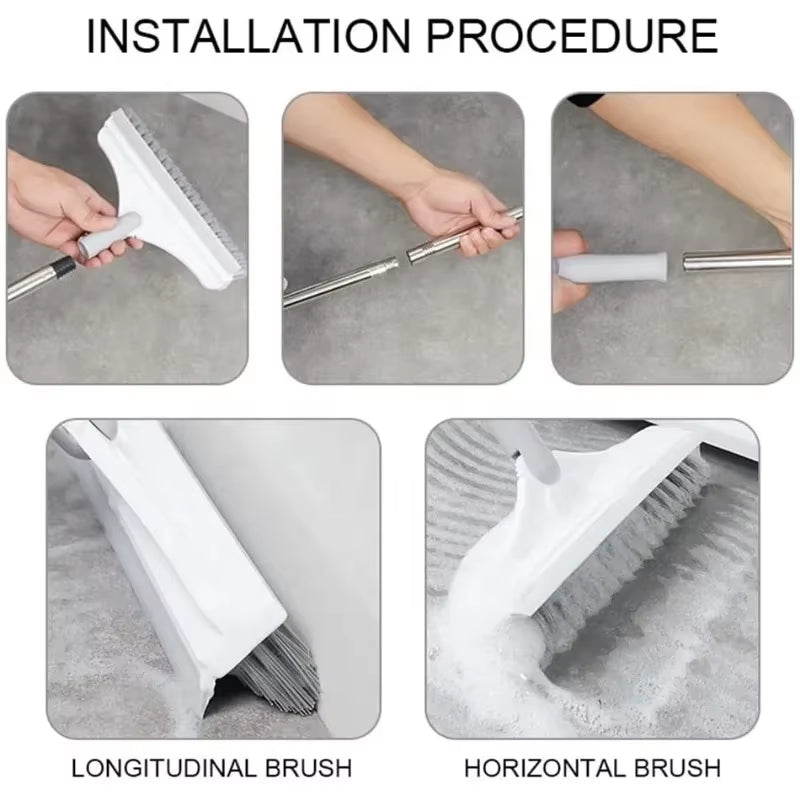 INSTALLATION PROCEDURE

LONGITUDINAL BRUSH

HORIZONTAL BRUSH