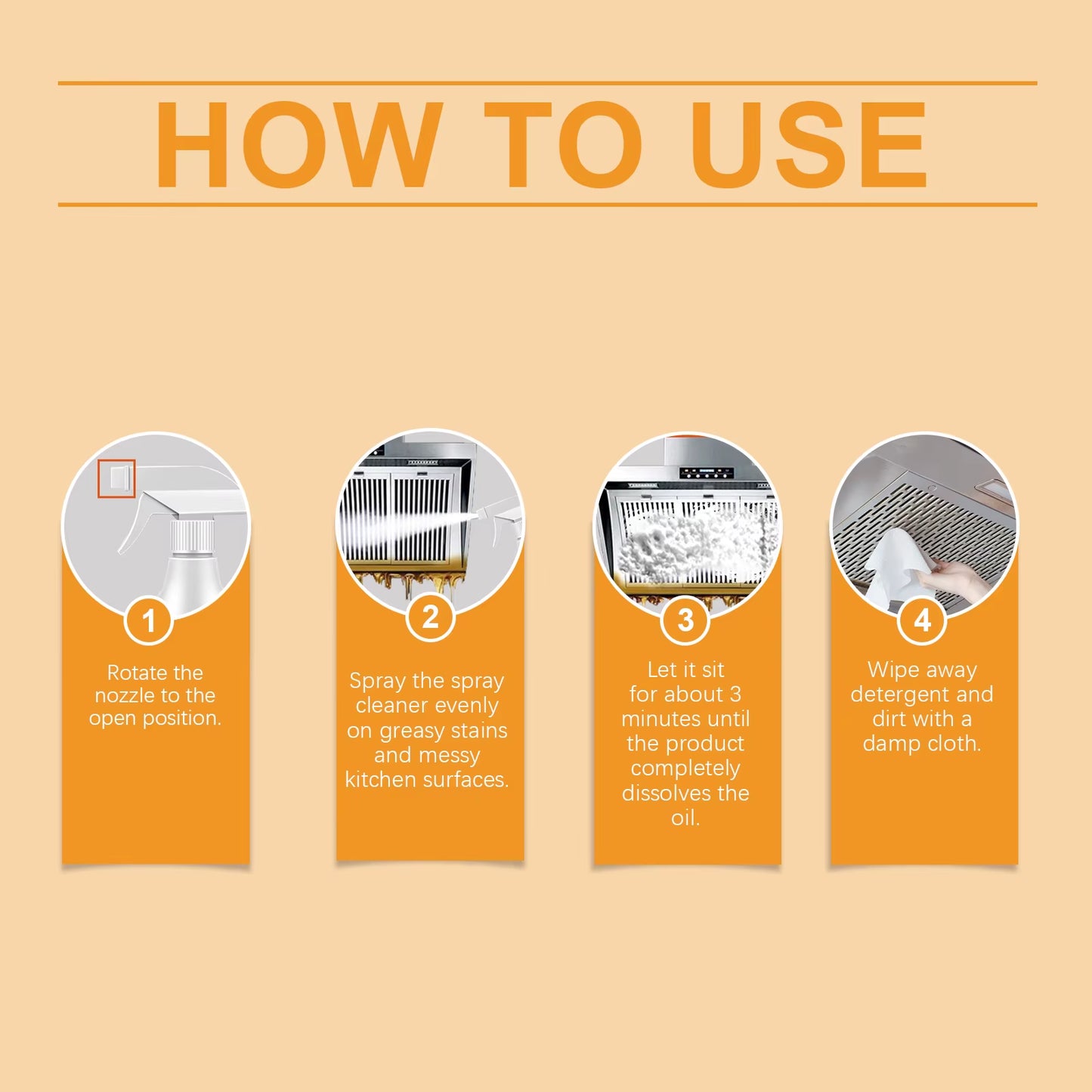 HOW TO USE

1

Rotate the nozzle to the open position.

2

Spray the spray cleaner evenly on greasy stains and messy kitchen surfaces.

3

Let it sit for about 3 minutes until the product completely dissolves the oil.

4

Wipe away detergent and dirt with a damp cloth.